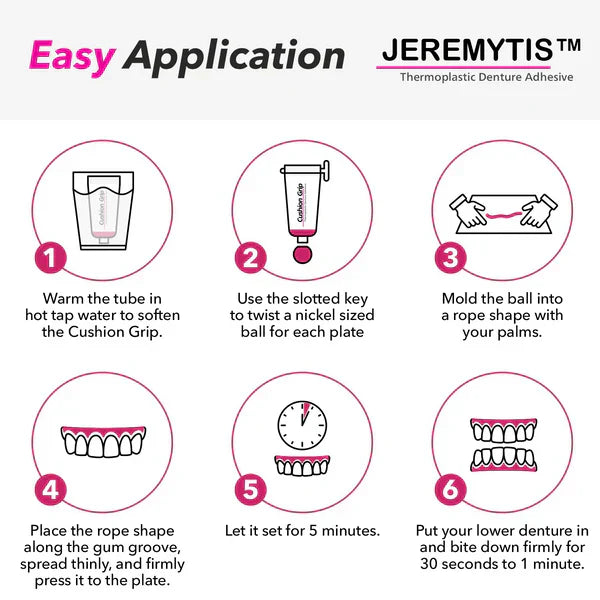 Easy Application

JEREMYTIS™
Thermoplastic Denture Adhesive

Cushion Grip

1

Warm the tube in hot tap water to soften the Cushion Grip.

Cushion Grip

2

Use the slotted key to twist a nickel sized ball for each plate

3

Mold the ball into a rope shape with your palms.

4

Place the rope shape along the gum groove, spread thinly, and firmly press it to the plate.

5

Let it set for 5 minutes.

6

Put your lower denture in and bite down firmly for 30 seconds to 1 minute.